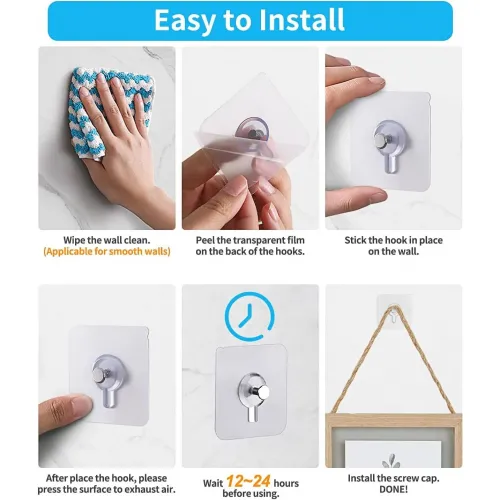 Easy to Install

Wipe the wall clean.
(Applicable for smooth walls)

Peel the transparent film on the back of the hooks.

Stick the hook in place on the wall.

After place the hook, please press the surface to exhaust air.

Wait 12~24 hours before using.

Install the screw cap. DONE!