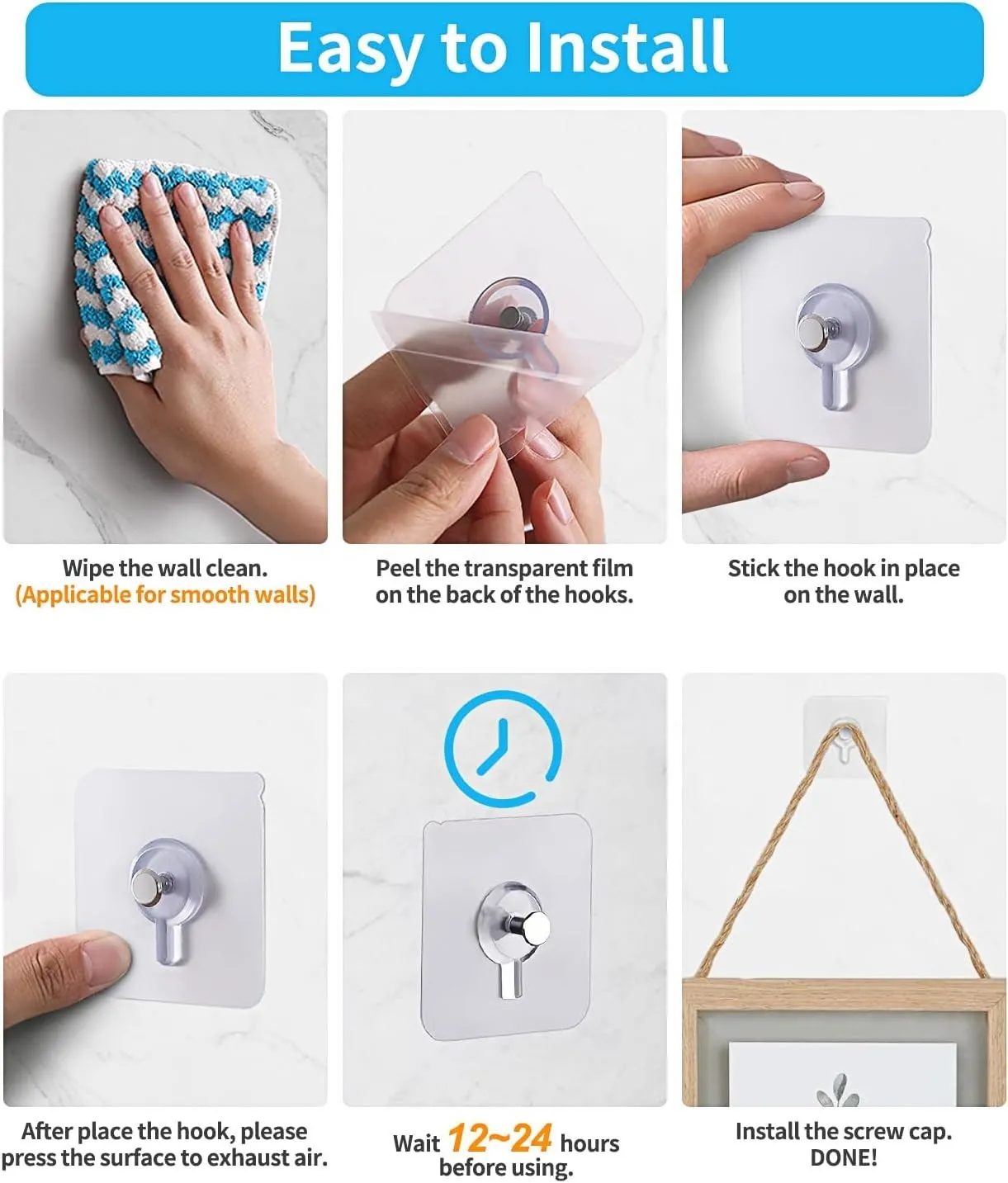 Easy to Install

Wipe the wall clean.
(Applicable for smooth walls)

Peel the transparent film on the back of the hooks.

Stick the hook in place on the wall.

After place the hook, please press the surface to exhaust air.

Wait 12~24 hours before using.

Install the screw cap. DONE!